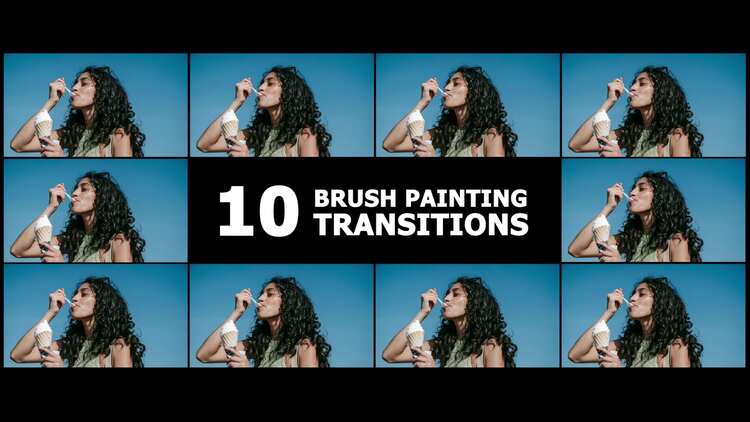 10 BRUSH PAINTING TRANSITIONS